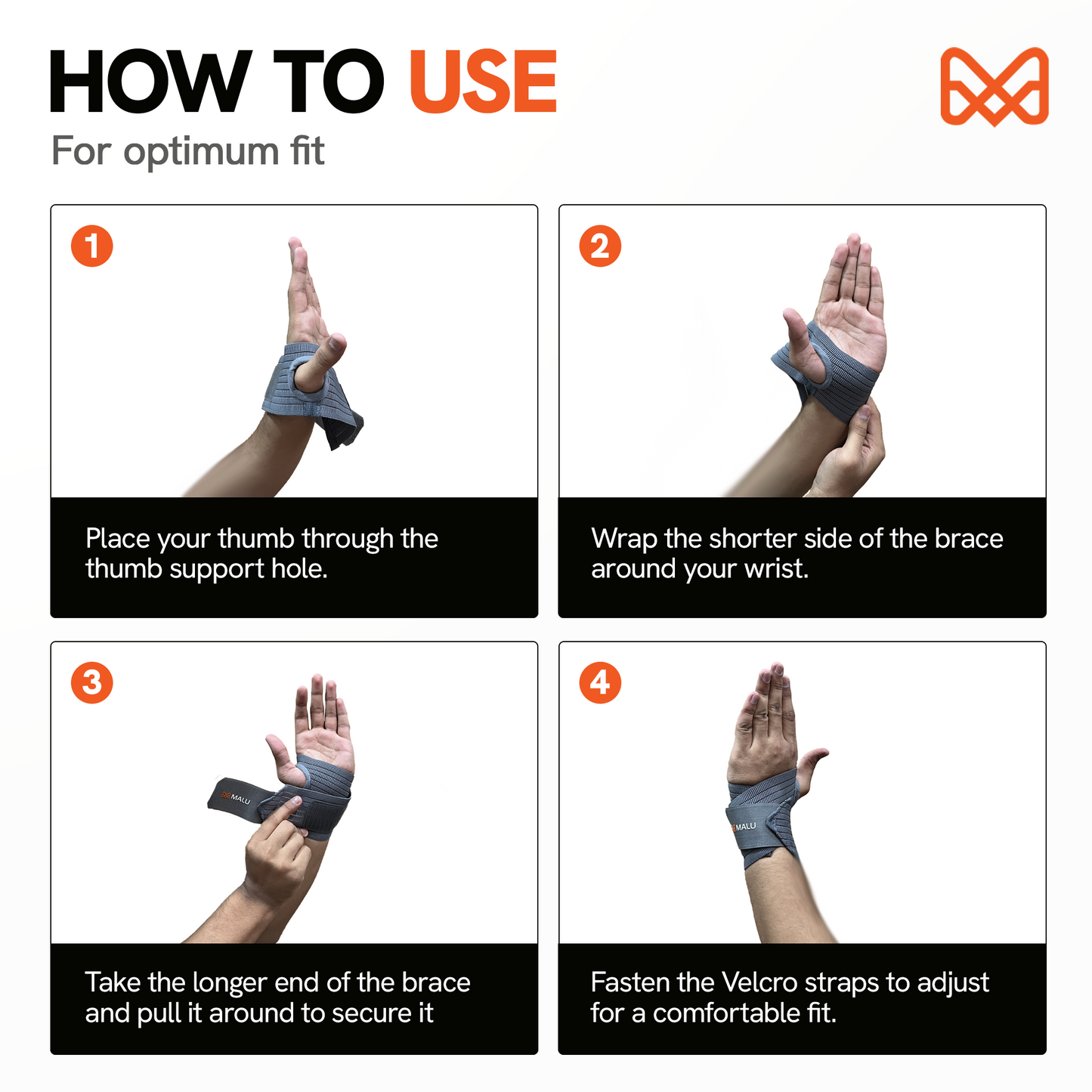 HOW TO USE
For optimum fit

1

Place your thumb through the thumb support hole.

2

Wrap the shorter side of the brace around your wrist.

3

MALU

Take the longer end of the brace and pull it around to secure it

4

MALU

Fasten the Velcro straps to adjust for a comfortable fit.