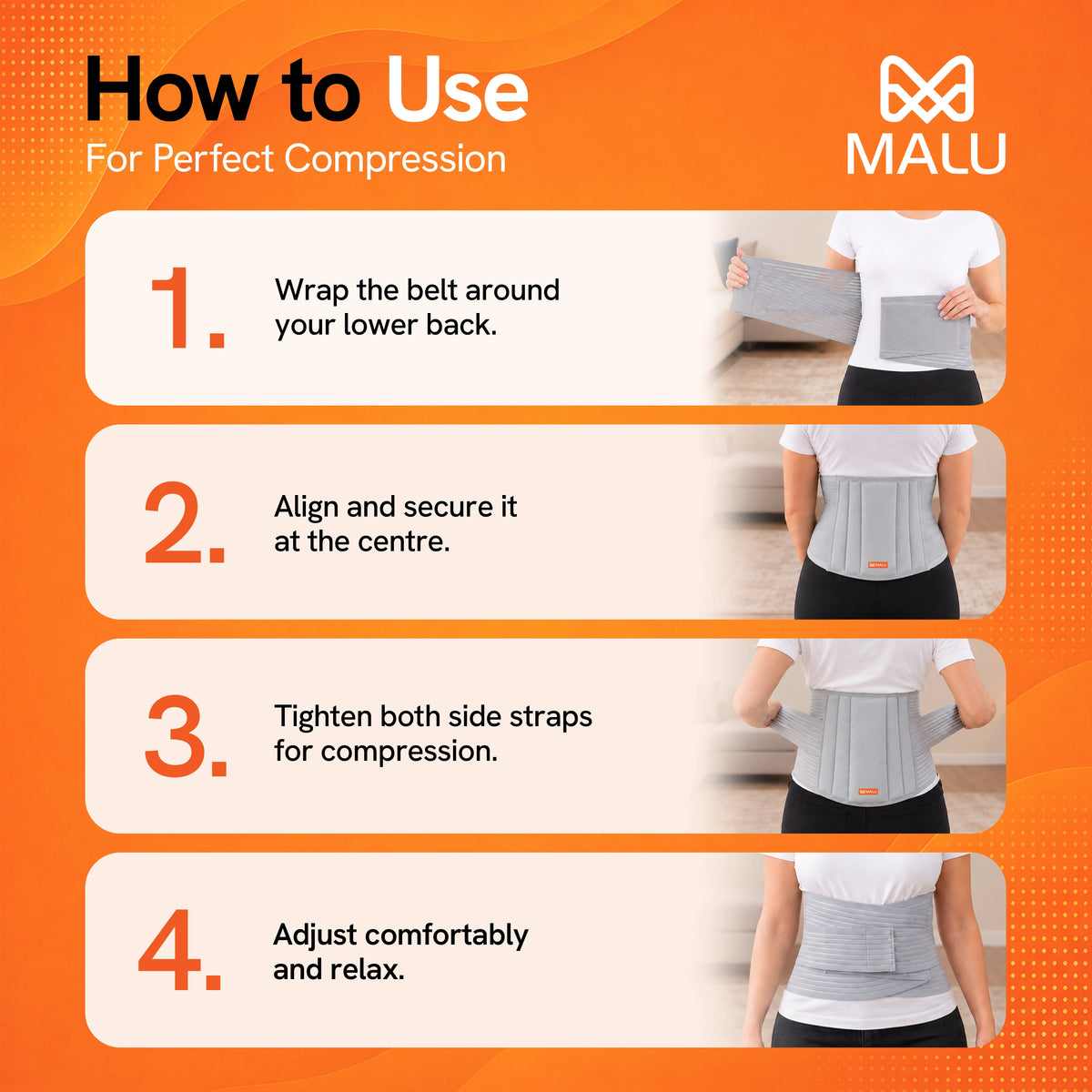 How to Use
For Perfect Compression

MALU

1.
Wrap the belt around your lower back.

2.
Align and secure it at the centre.

3.
Tighten both side straps for compression.

4.
Adjust comfortably and relax.