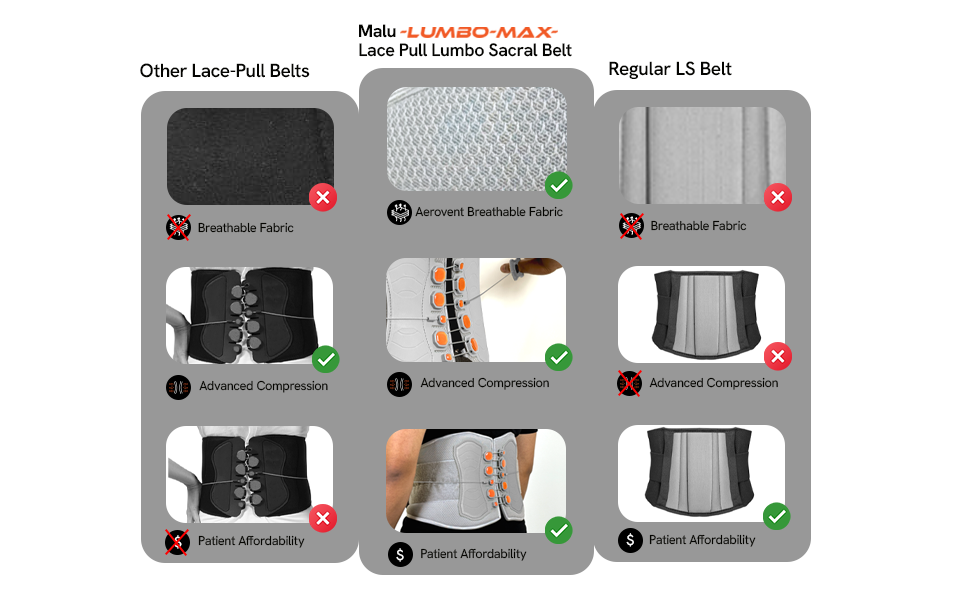 Other Lace-Pull Belts

Breathable Fabric

Advanced Compression

Patient Affordability

Malu -LUMBO-MAX-
Lace Pull Lumbo Sacral Belt

Aerovent Breathable Fabric

Advanced Compression

Patient Affordability

Regular LS Belt

Breathable Fabric

Advanced Compression

Patient Affordability