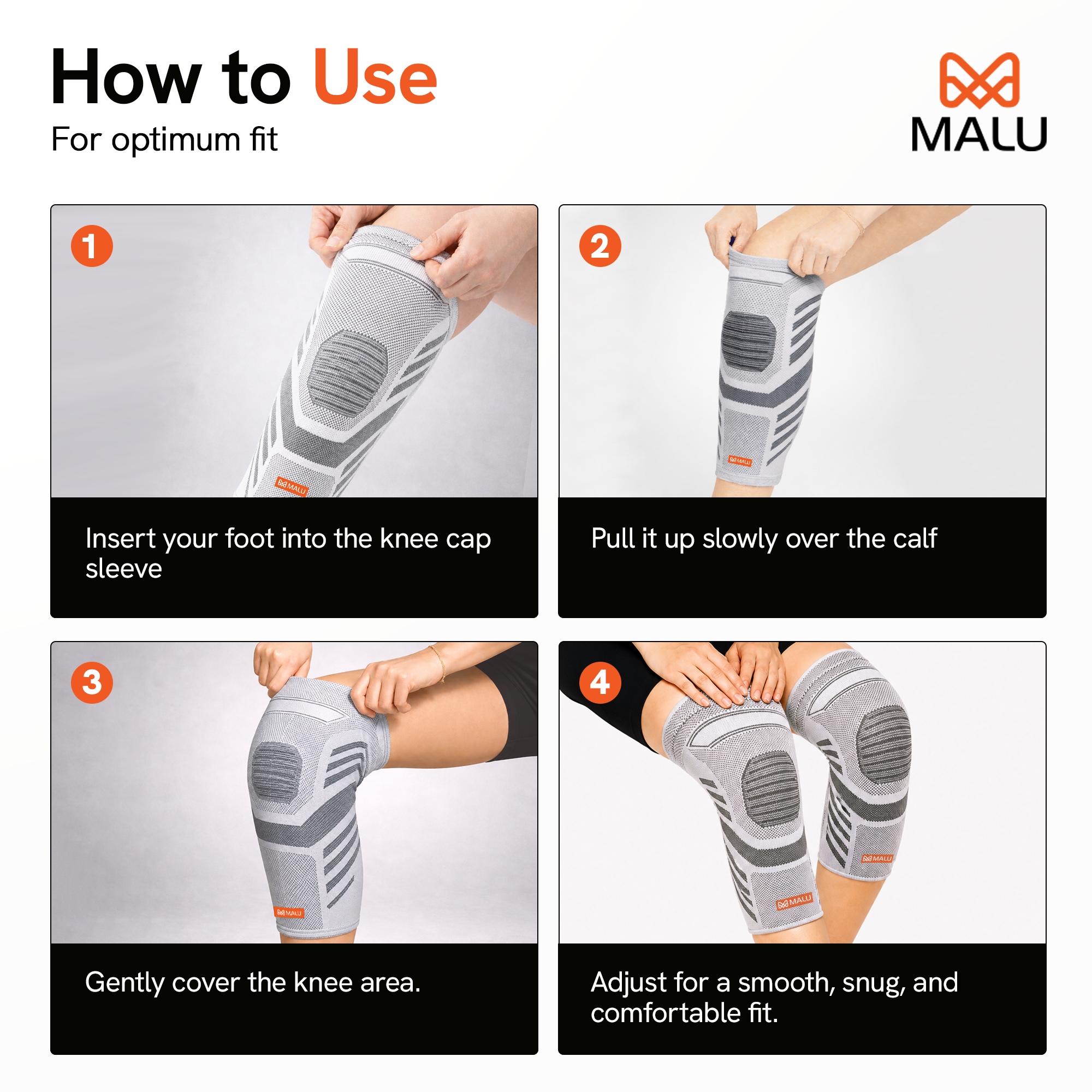 How to Use
For optimum fit

MALU

1
MALU
Insert your foot into the knee cap sleeve

2
MALU
Pull it up slowly over the calf

3
MALU
Gently cover the knee area.

4
MALU
MALU
Adjust for a smooth, snug, and comfortable fit.