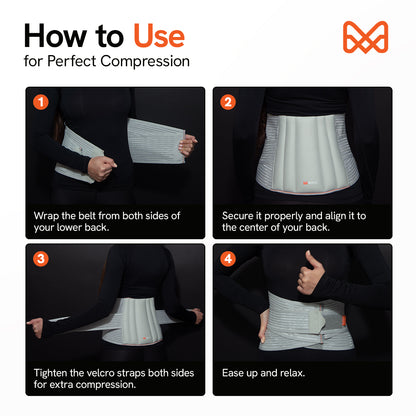 How to Use
for Perfect Compression

1
Wrap the belt from both sides of your lower back.

2
Secure it properly and align it to the center of your back.

3
Tighten the velcro straps both sides for extra compression.

4
Ease up and relax.