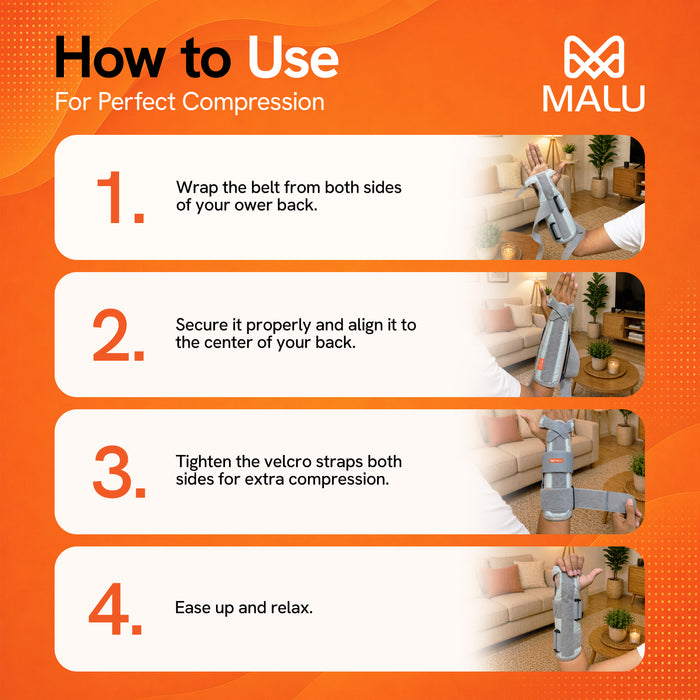 How to Use
For Perfect Compression

MALU

1. Wrap the belt from both sides of your ower back.

2. Secure it properly and align it to the center of your back.

3. Tighten the velcro straps both sides for extra compression.

4. Ease up and relax.