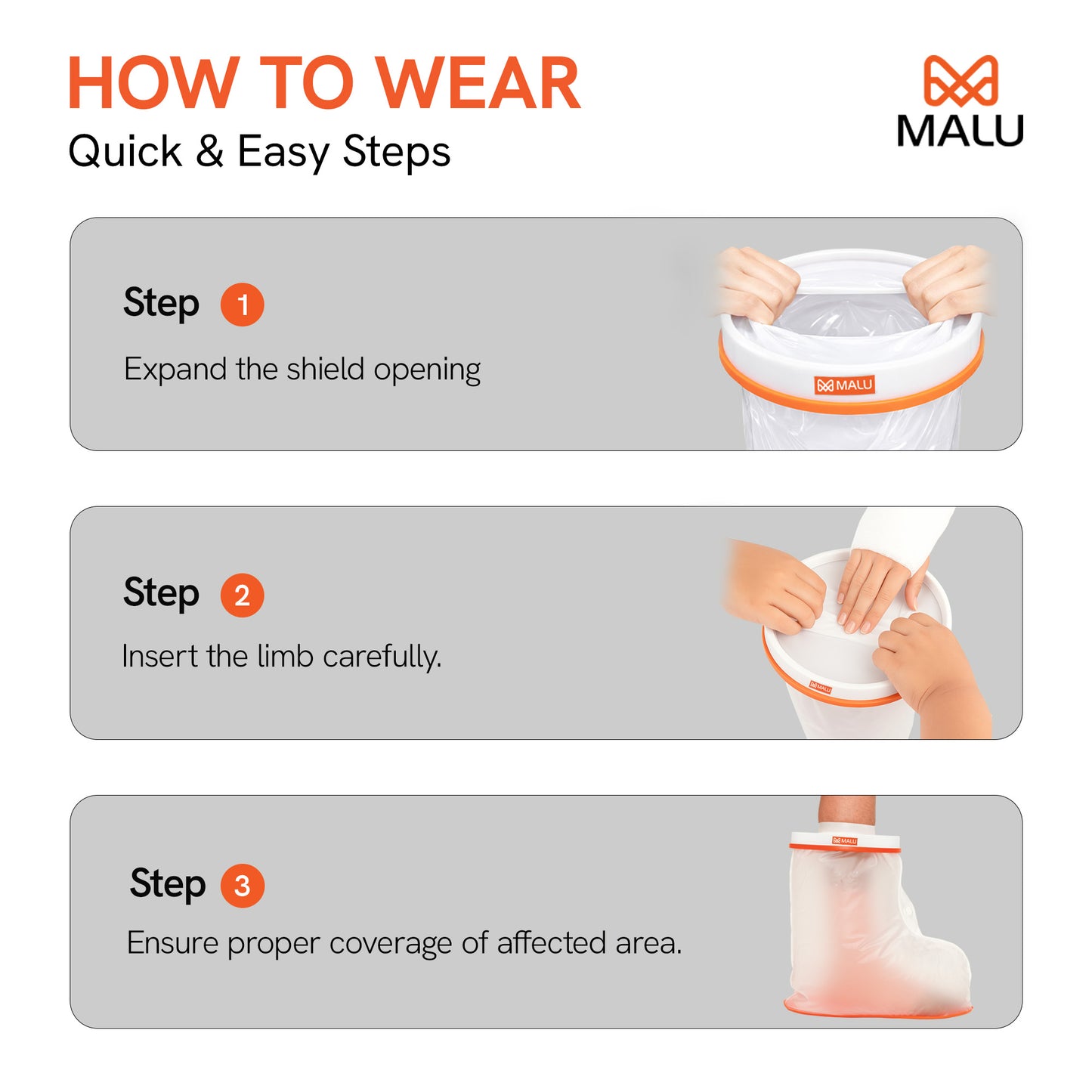 HOW TO WEAR
Quick & Easy Steps

MALU

Step 1
Expand the shield opening

MALU

Step 2
Insert the limb carefully.

MALU

Step 3
Ensure proper coverage of affected area.

MALU