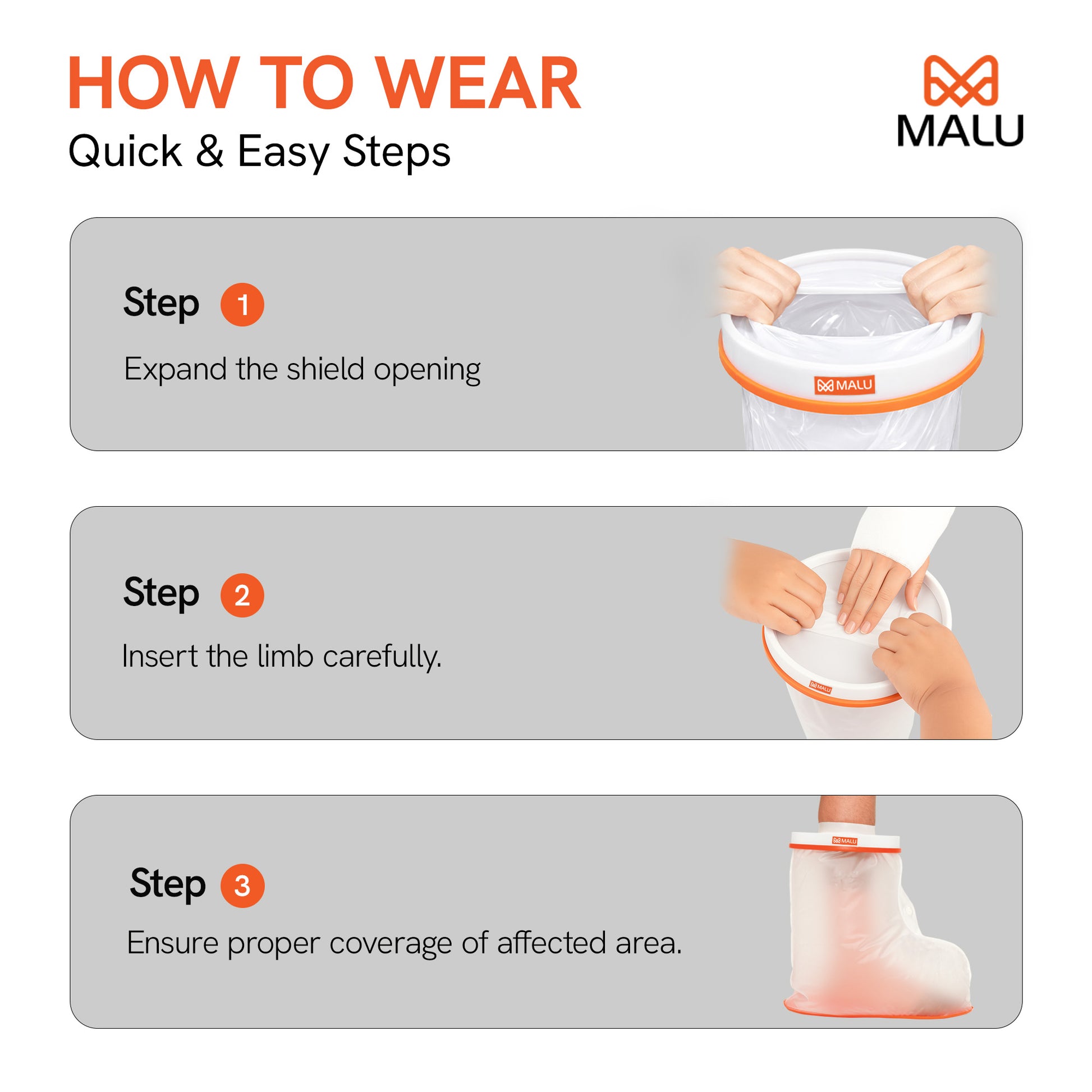 HOW TO WEAR
Quick & Easy Steps

MALU

Step 1
Expand the shield opening

MALU

Step 2
Insert the limb carefully.

MALU

Step 3
Ensure proper coverage of affected area.

MALU