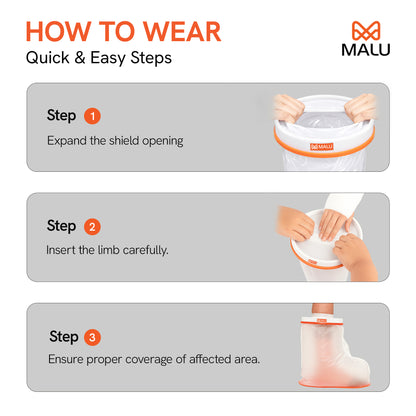 HOW TO WEAR
Quick & Easy Steps

MALU

Step 1
Expand the shield opening

MALU

Step 2
Insert the limb carefully.

Step 3
Ensure proper coverage of affected area.