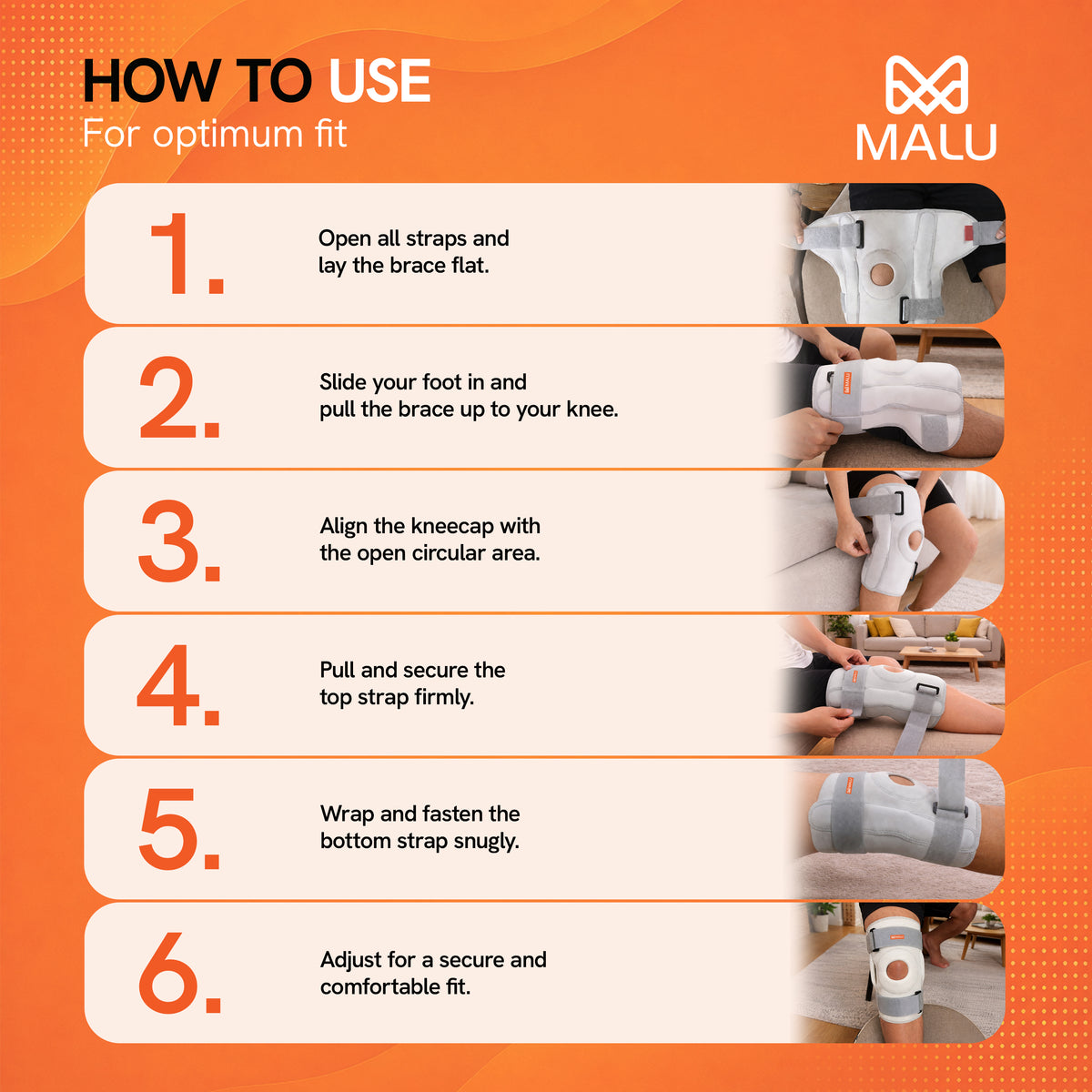 HOW TO USE
For optimum fit

MALU

1.
Open all straps and lay the brace flat.

2.
Slide your foot in and pull the brace up to your knee.

3.
Align the kneecap with the open circular area.

4.
Pull and secure the top strap firmly.

5.
Wrap and fasten the bottom strap snugly.

6.
Adjust for a secure and comfortable fit.