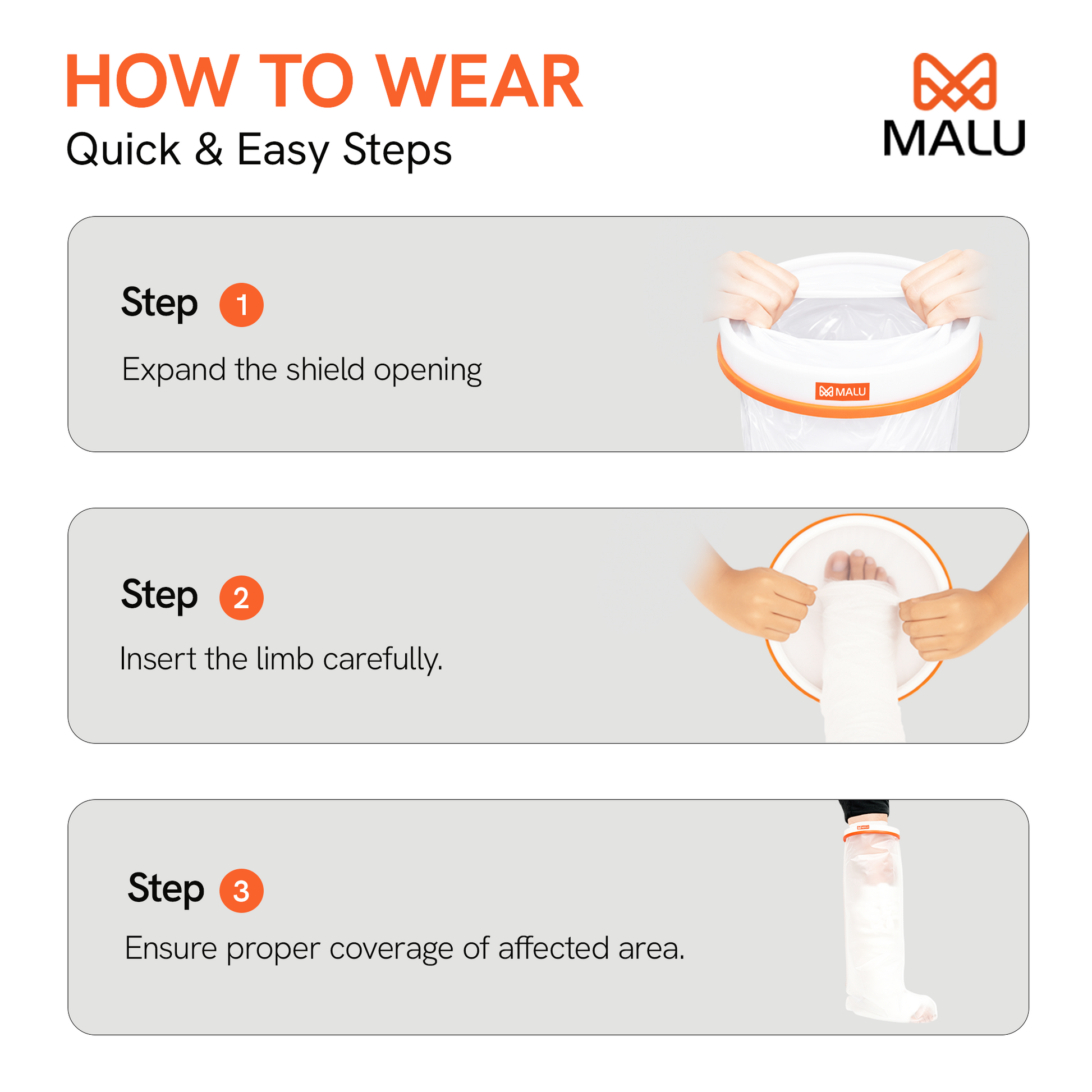 HOW TO WEAR
Quick & Easy Steps

MALU

Step 1

Expand the shield opening

MALU

Step 2

Insert the limb carefully.

Step 3

Ensure proper coverage of affected area.