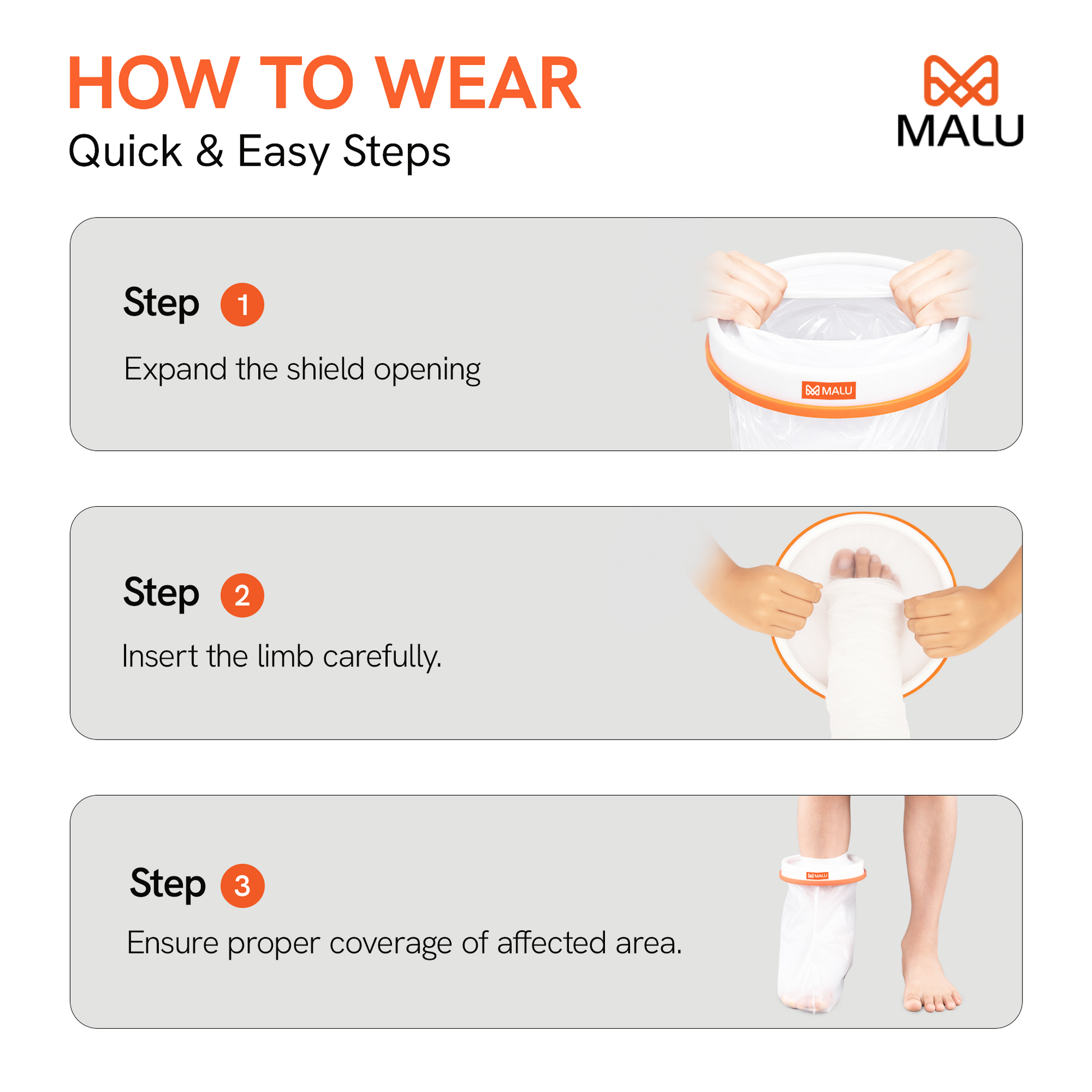 HOW TO WEAR
Quick & Easy Steps

MALU

Step 1
Expand the shield opening

MALU

Step 2
Insert the limb carefully.

Step 3
Ensure proper coverage of affected area.

MALU