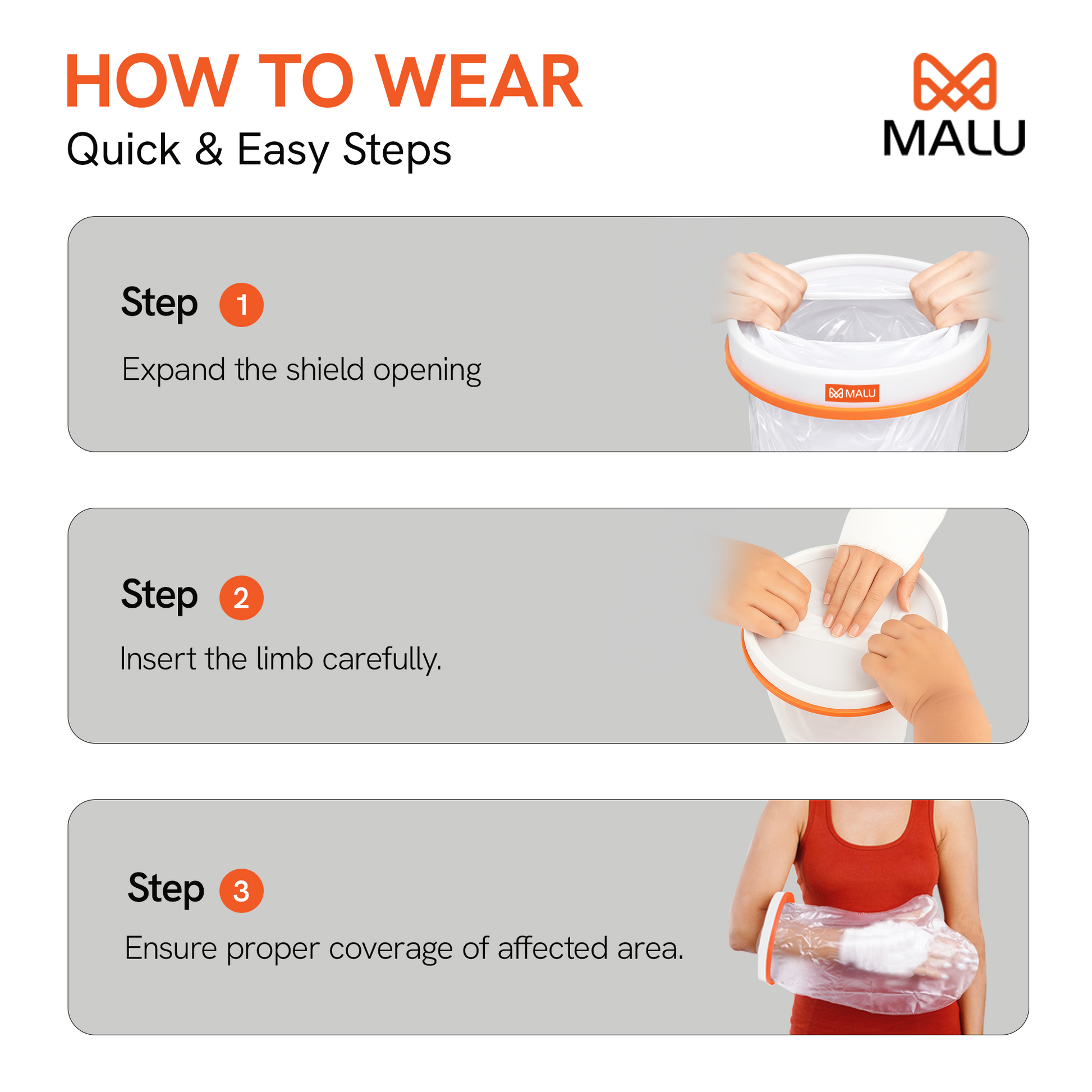 HOW TO WEAR
Quick & Easy Steps

MALU

Step 1

Expand the shield opening

MALU

Step 2

Insert the limb carefully.

Step 3

Ensure proper coverage of affected area.