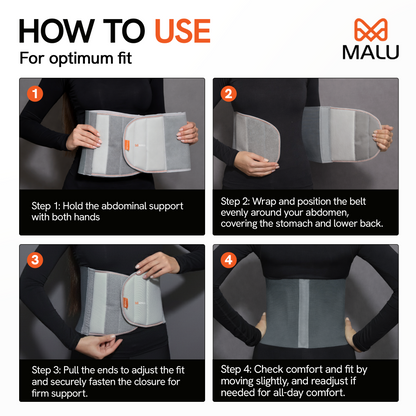 HOW TO USE
For optimum fit

MALU

1
Step 1: Hold the abdominal support with both hands

2
Step 2: Wrap and position the belt evenly around your abdomen, covering the stomach and lower back.

3
Step 3: Pull the ends to adjust the fit and securely fasten the closure for firm support.

4
Step 4: Check comfort and fit by moving slightly, and readjust if needed for all-day comfort.