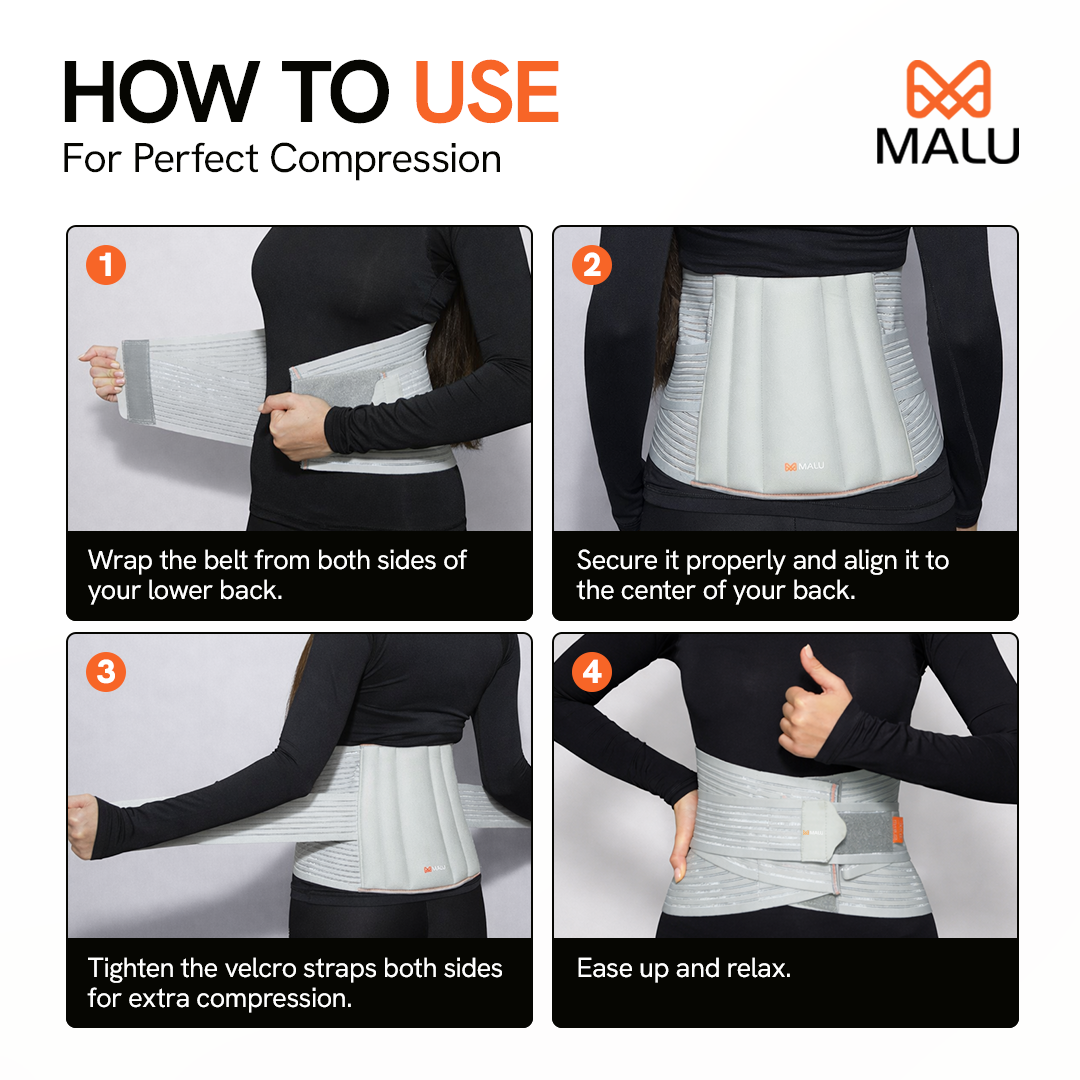 HOW TO USE
For Perfect Compression

MALU

1
Wrap the belt from both sides of your lower back.

2
MALU
Secure it properly and align it to the center of your back.

3
MALU
Tighten the velcro straps both sides for extra compression.

4
Ease up and relax.