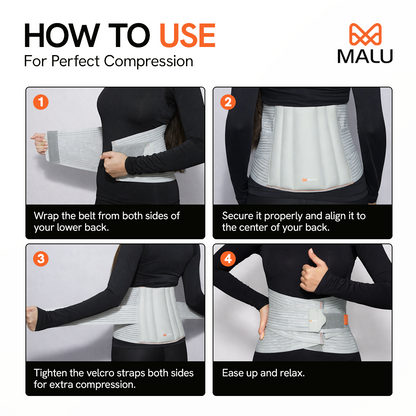 HOW TO USE
For Perfect Compression

MALU

1
Wrap the belt from both sides of your lower back.

2
Secure it properly and align it to the center of your back.

3
Tighten the velcro straps both sides for extra compression.

4
Ease up and relax.