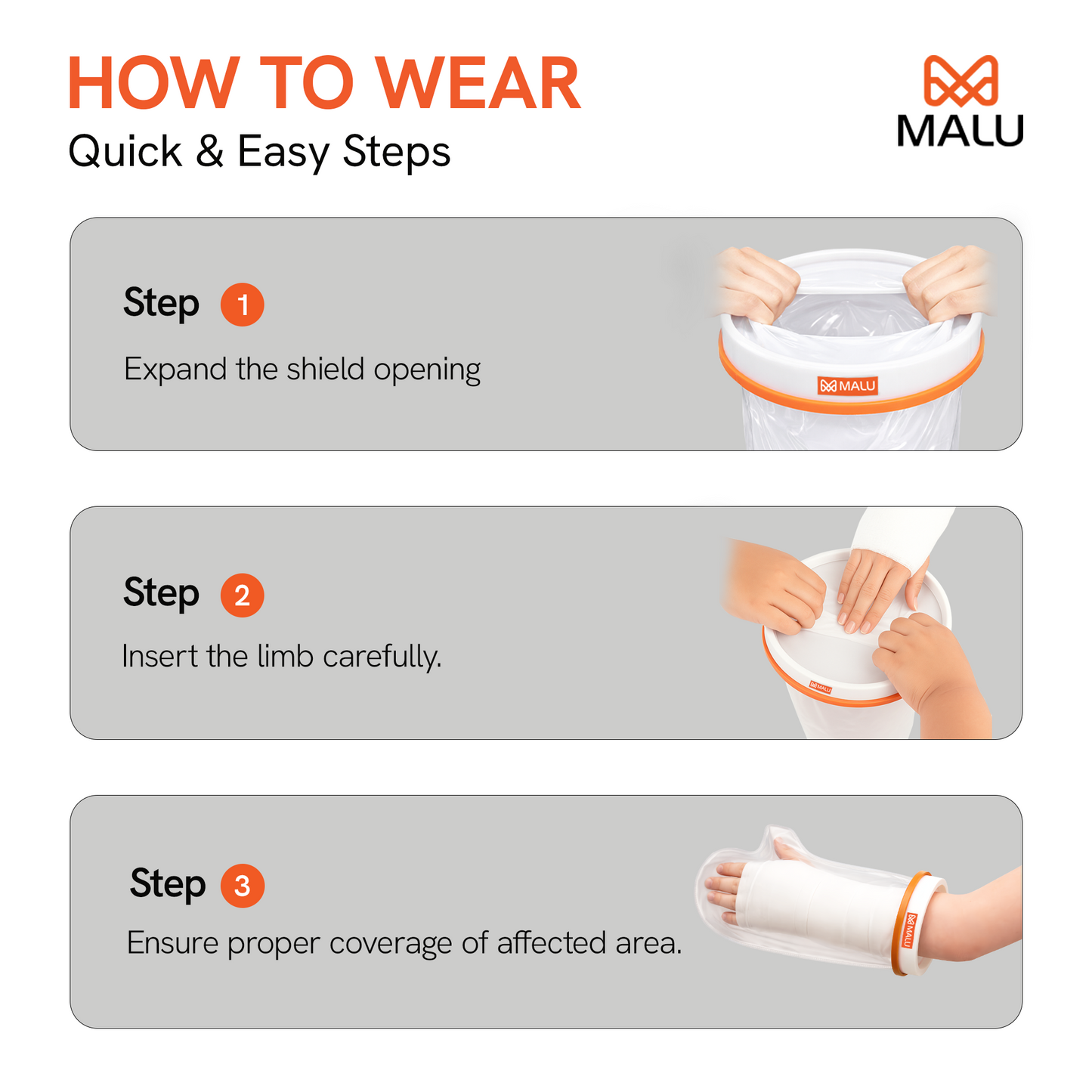 HOW TO WEAR
Quick & Easy Steps

MALU

Step 1
Expand the shield opening

MALU

Step 2
Insert the limb carefully.

MALU

Step 3
Ensure proper coverage of affected area.

MALU