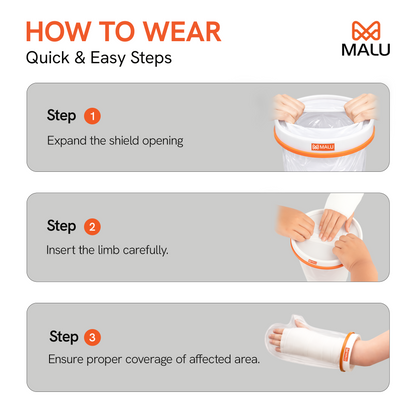 HOW TO WEAR
Quick & Easy Steps

MALU

Step 1
Expand the shield opening

MALU

Step 2
Insert the limb carefully.

Step 3
Ensure proper coverage of affected area.