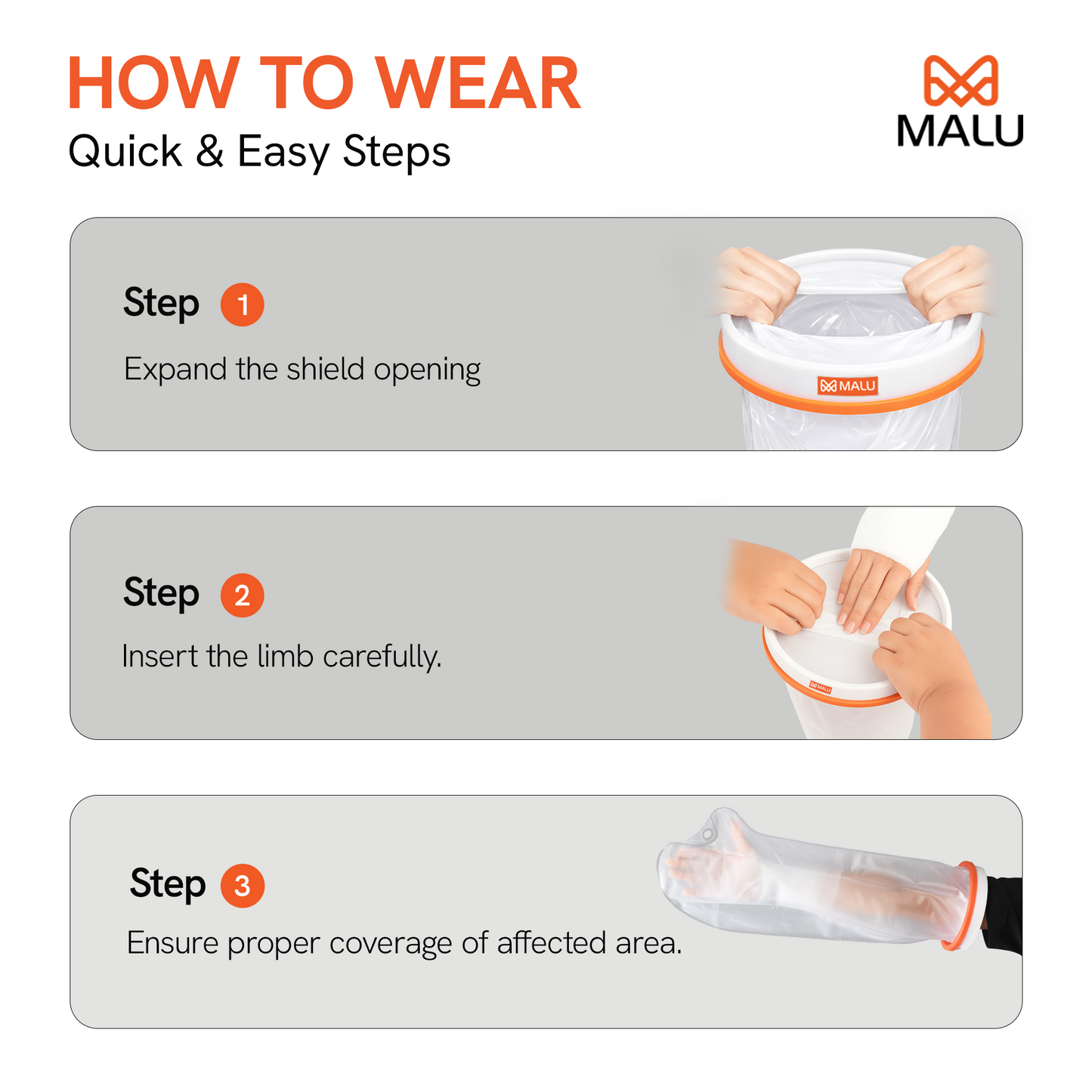 HOW TO WEAR
Quick & Easy Steps

MALU

Step 1
Expand the shield opening

MALU

Step 2
Insert the limb carefully.

MALU

Step 3
Ensure proper coverage of affected area.