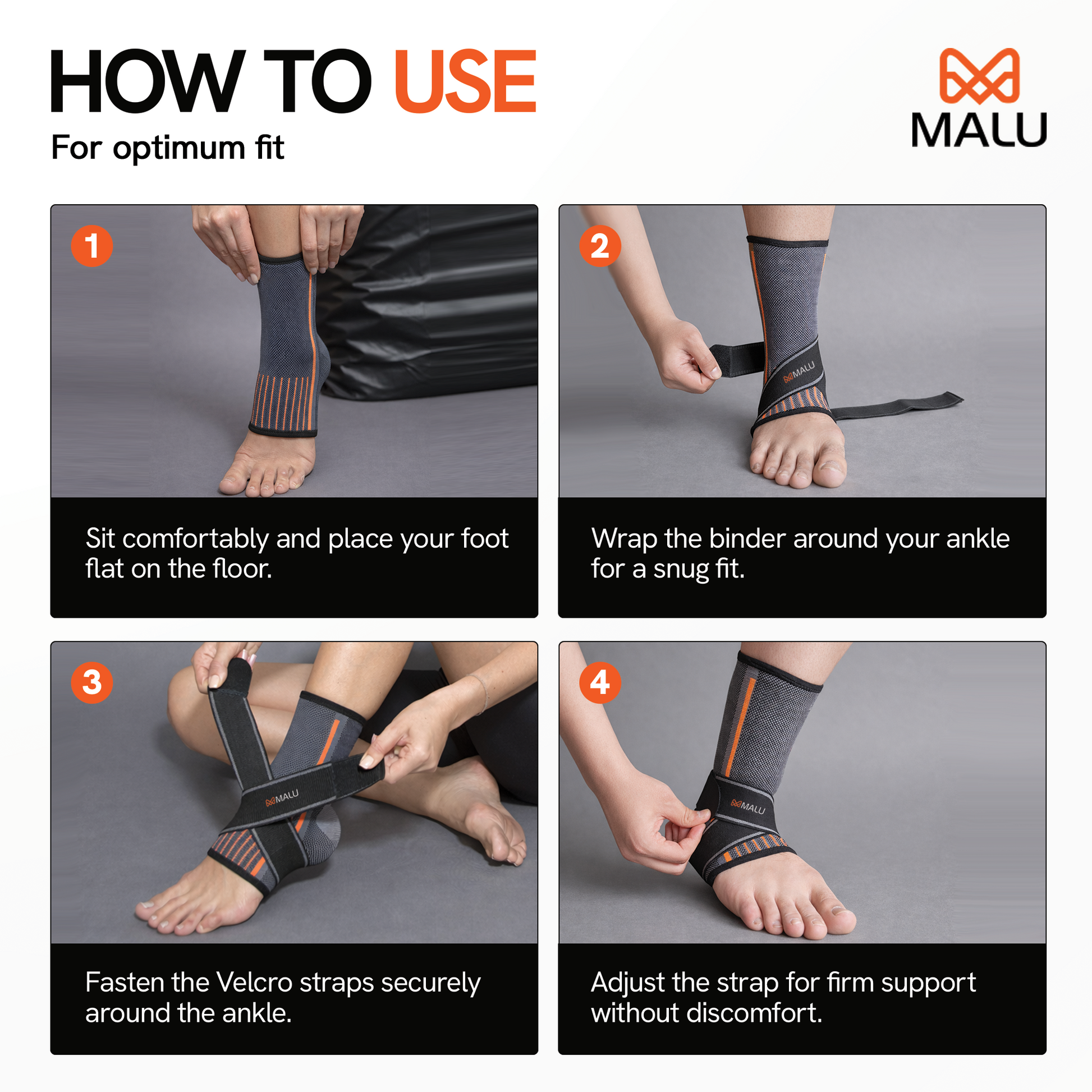 HOW TO USE
For optimum fit

MALU

1
Sit comfortably and place your foot flat on the floor.

2
MALU
Wrap the binder around your ankle for a snug fit.

3
MALU
Fasten the Velcro straps securely around the ankle.

4
MALU
Adjust the strap for firm support without discomfort.