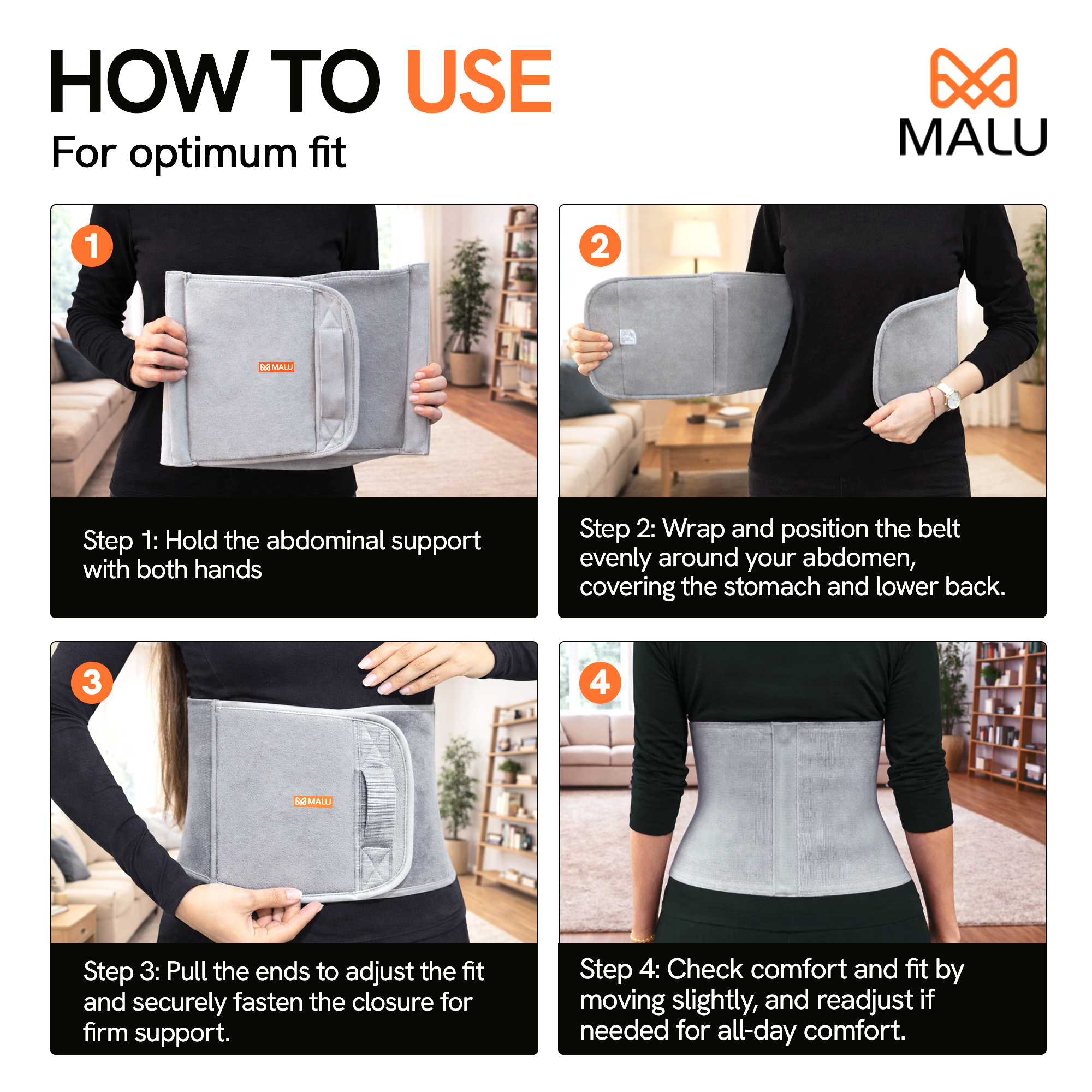 HOW TO USE
For optimum fit

MALU

1

MALU

Step 1: Hold the abdominal support with both hands

2

Step 2: Wrap and position the belt evenly around your abdomen, covering the stomach and lower back.

3

MALU

Step 3: Pull the ends to adjust the fit and securely fasten the closure for firm support.

4

Step 4: Check comfort and fit by moving slightly, and readjust if needed for all-day comfort.