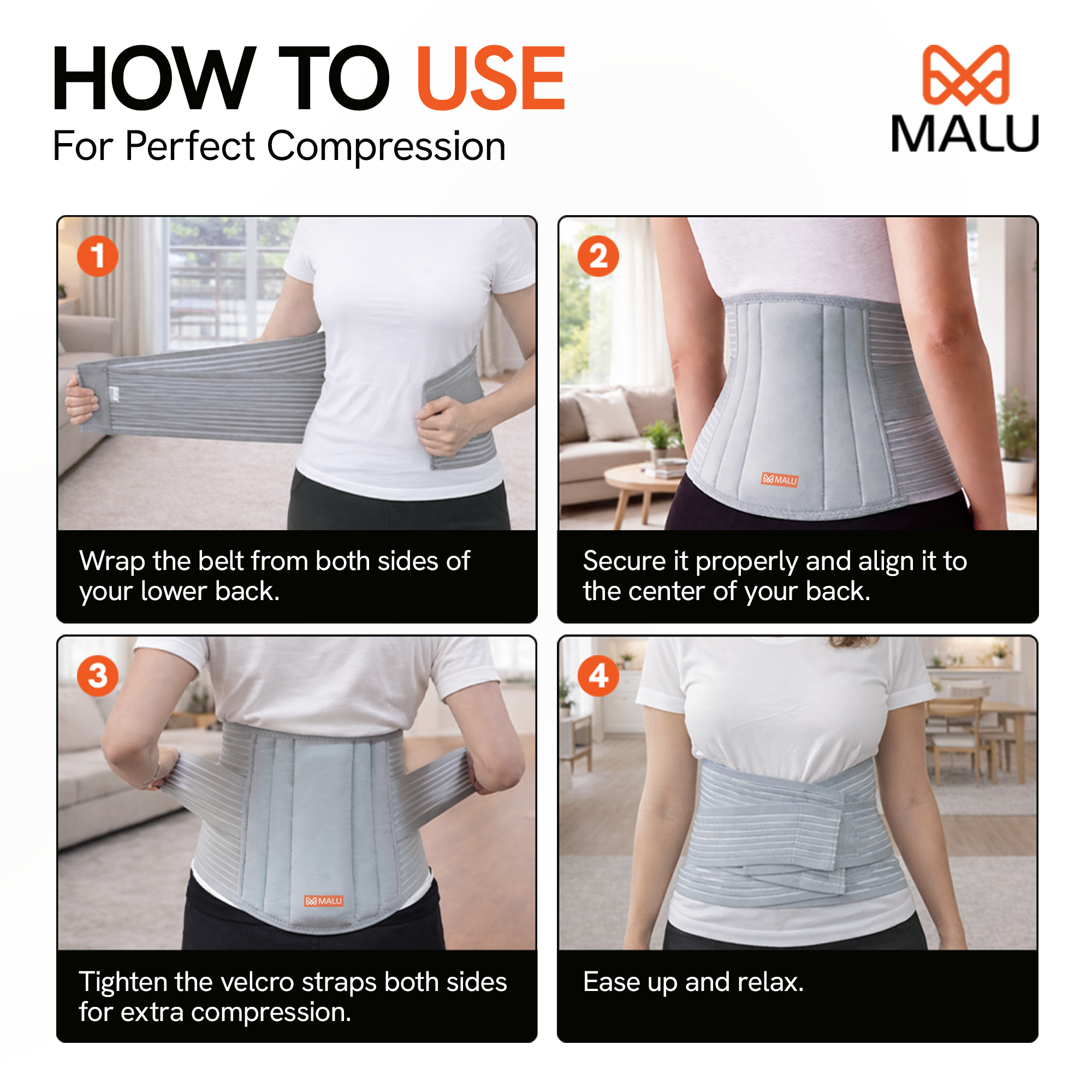 HOW TO USE
For Perfect Compression

MALU

1

Wrap the belt from both sides of your lower back.

2

MALU

Secure it properly and align it to the center of your back.

3

MALU

Tighten the velcro straps both sides for extra compression.

4

Ease up and relax.