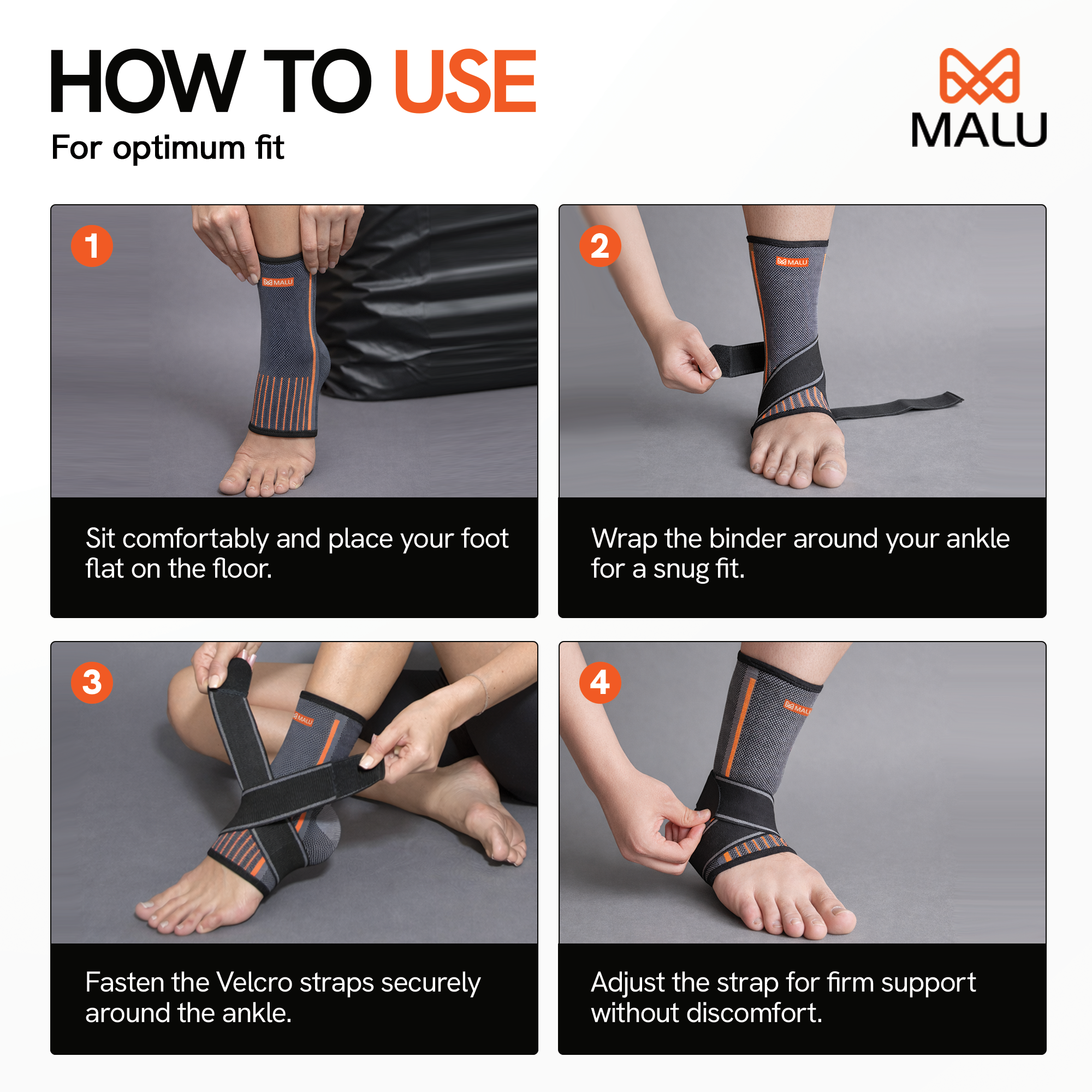 HOW TO USE
For optimum fit

MALU

1
MALU
Sit comfortably and place your foot flat on the floor.

2
MALU
Wrap the binder around your ankle for a snug fit.

3
MALU
Fasten the Velcro straps securely around the ankle.

4
MALU
Adjust the strap for firm support without discomfort.