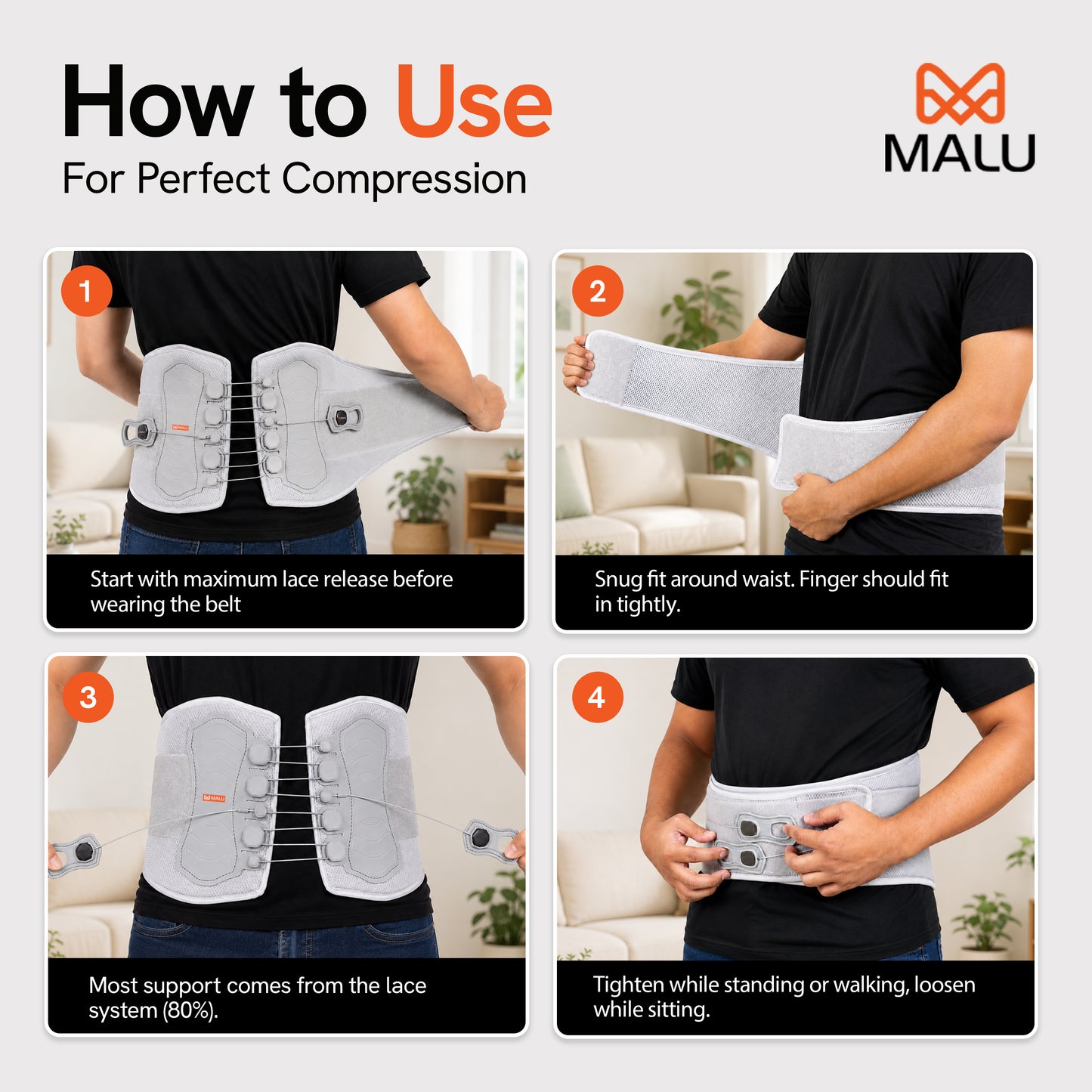 How to Use

For Perfect Compression

MALU

1

MALU

Start with maximum lace release before wearing the belt

2

Snug fit around waist. Finger should fit in tightly.

3

MALU

Most support comes from the lace system (80%).

4

Tighten while standing or walking, loosen while sitting.