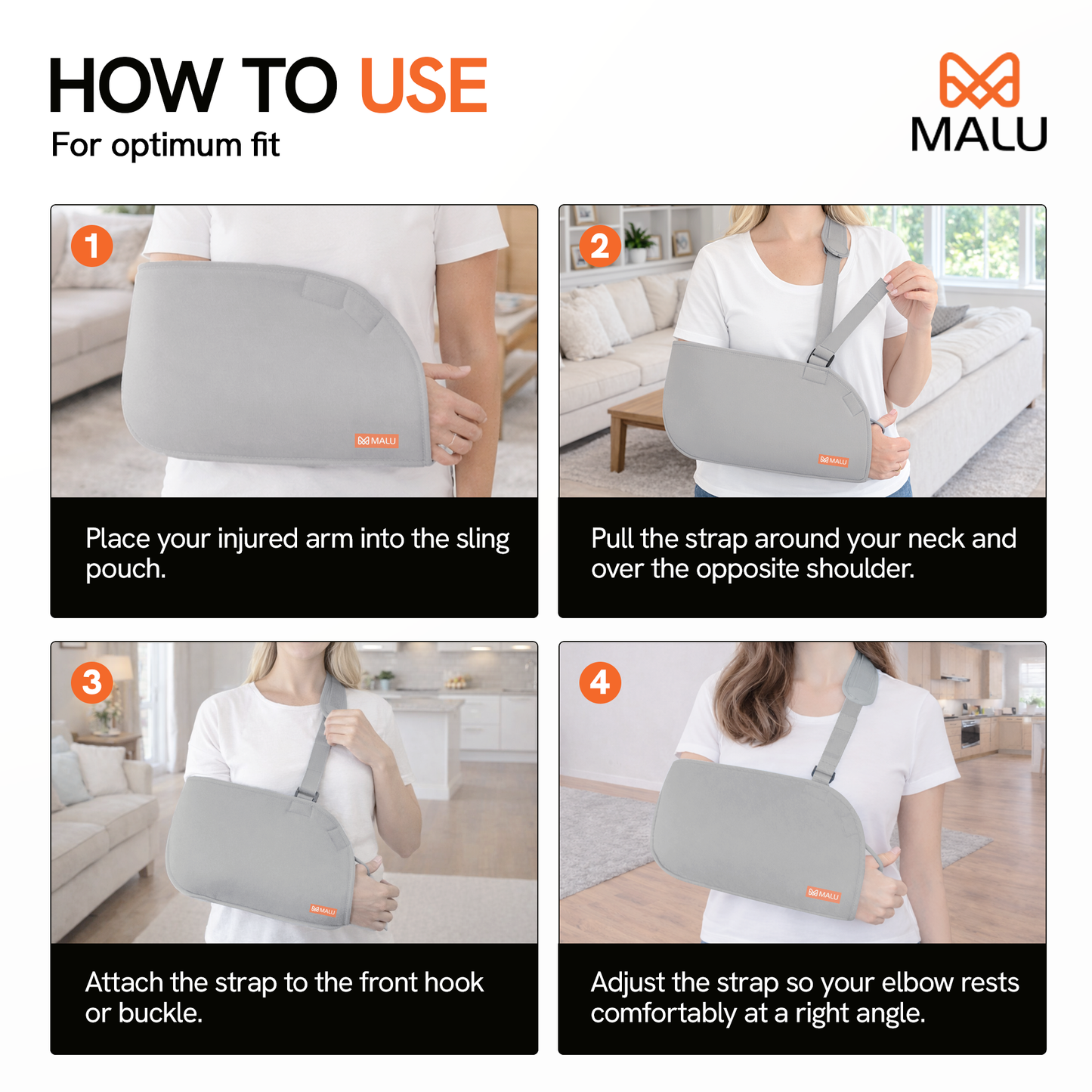 HOW TO USE
For optimum fit

MALU

1

MALU

Place your injured arm into the sling pouch.

2

MALU

Pull the strap around your neck and over the opposite shoulder.

3

MALU

Attach the strap to the front hook or buckle.

4

MALU

Adjust the strap so your elbow rests comfortably at a right angle.