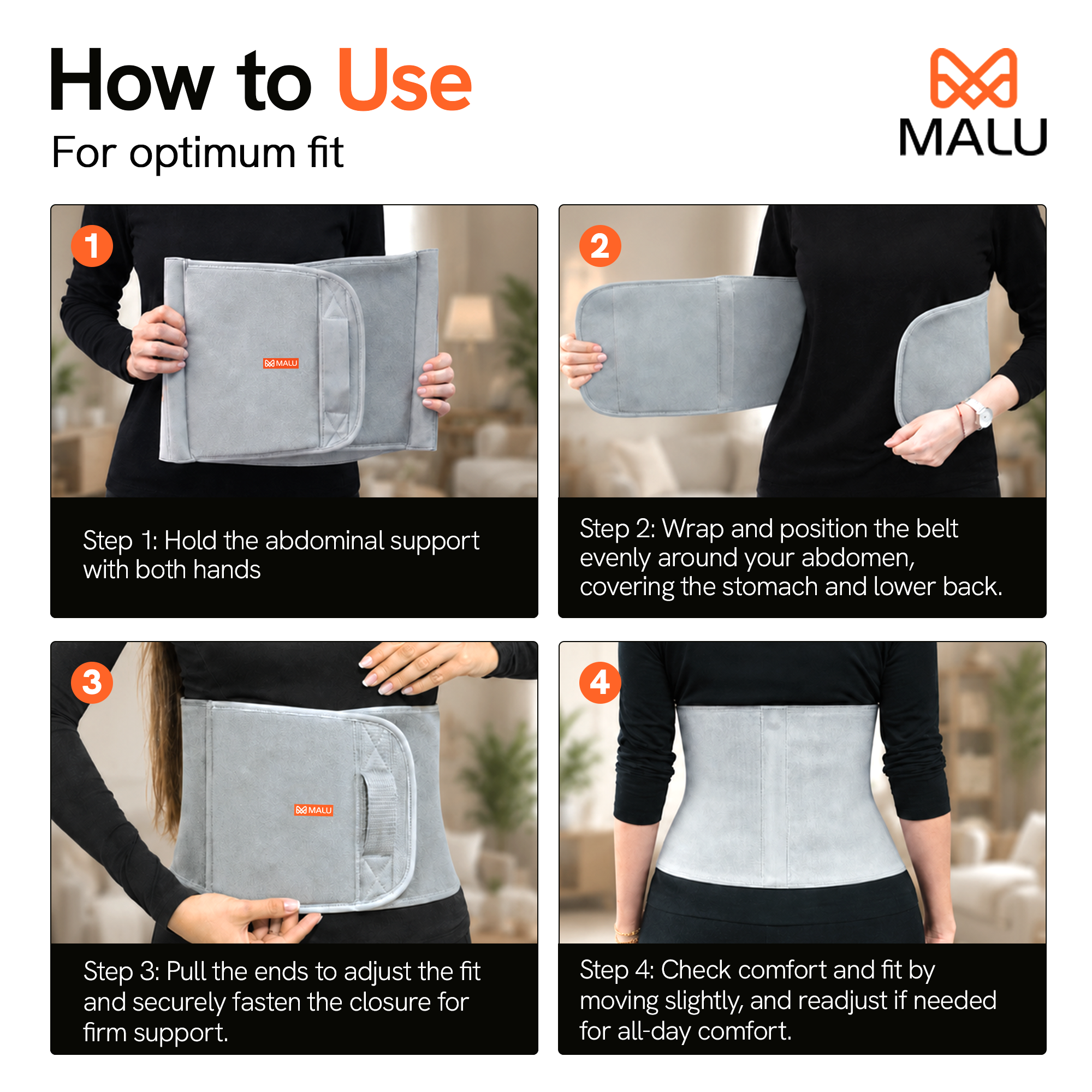 How to Use
For optimum fit

MALU

1

MALU

Step 1: Hold the abdominal support with both hands

2

Step 2: Wrap and position the belt evenly around your abdomen, covering the stomach and lower back.

3

MALU

Step 3: Pull the ends to adjust the fit and securely fasten the closure for firm support.

4

Step 4: Check comfort and fit by moving slightly, and readjust if needed for all-day comfort.