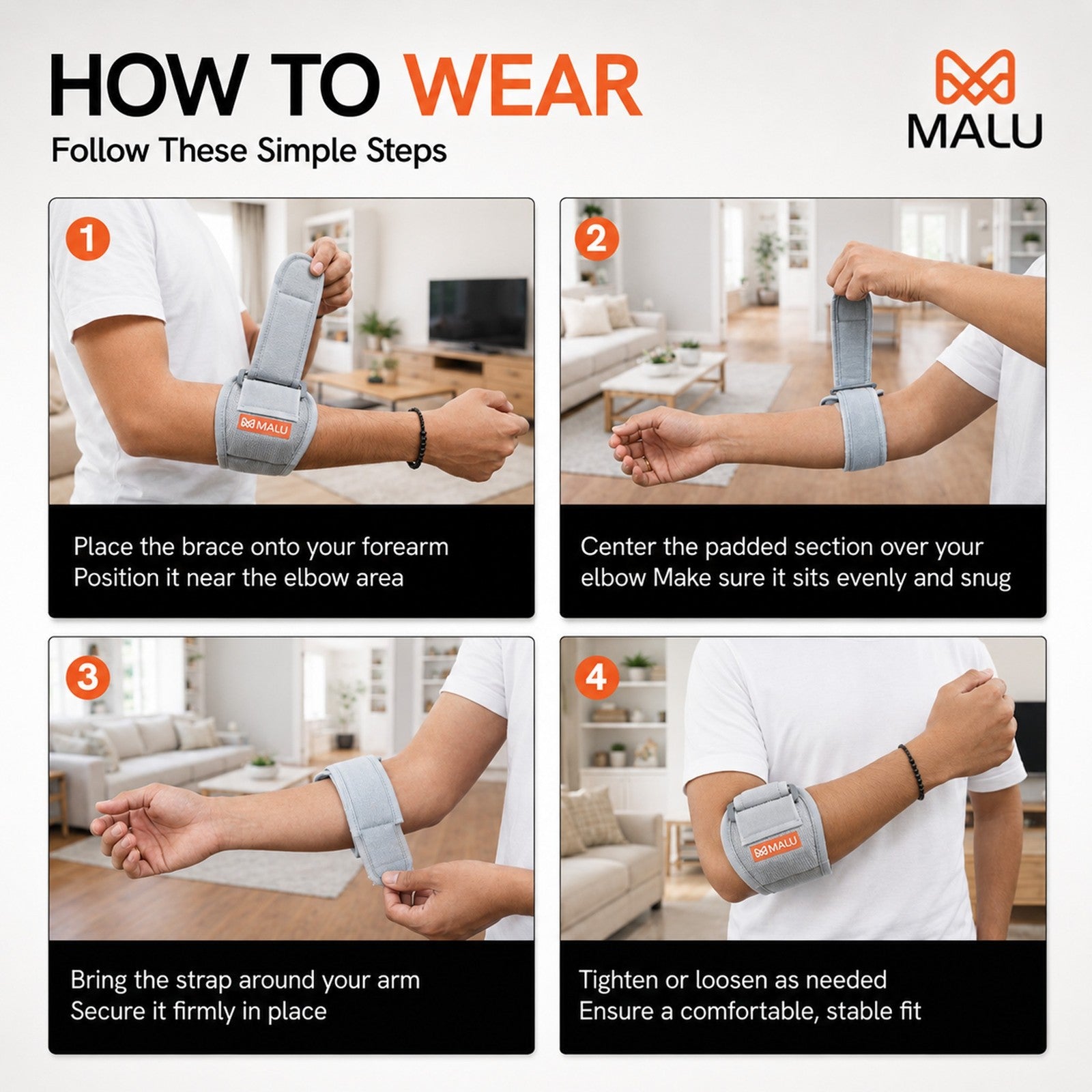 HOW TO WEAR

Follow These Simple Steps

MALU

1

MALU

Place the brace onto your forearm
Position it near the elbow area

2

Center the padded section over your elbow Make sure it sits evenly and snug

3

Bring the strap around your arm
Secure it firmly in place

4

MALU

Tighten or loosen as needed
Ensure a comfortable, stable fit